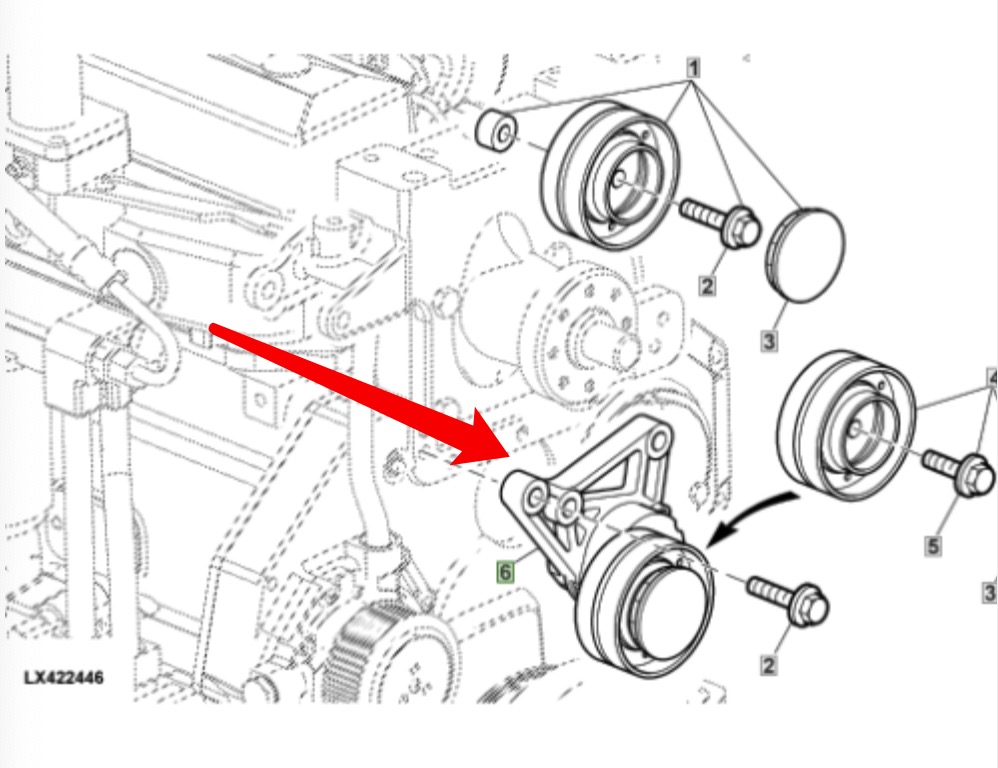 1
2
3
4
5
3
6
2
LX422446