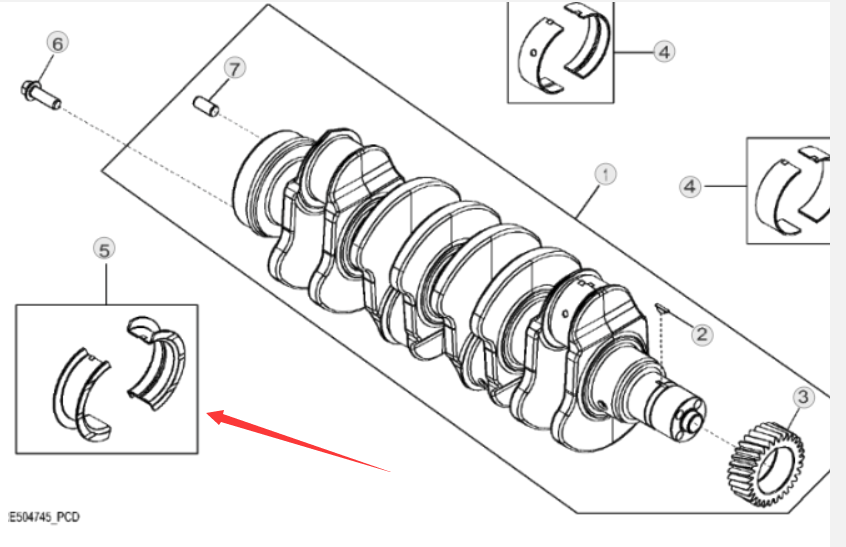 6
7
4
1
4
5
2
3
E504745_PCD