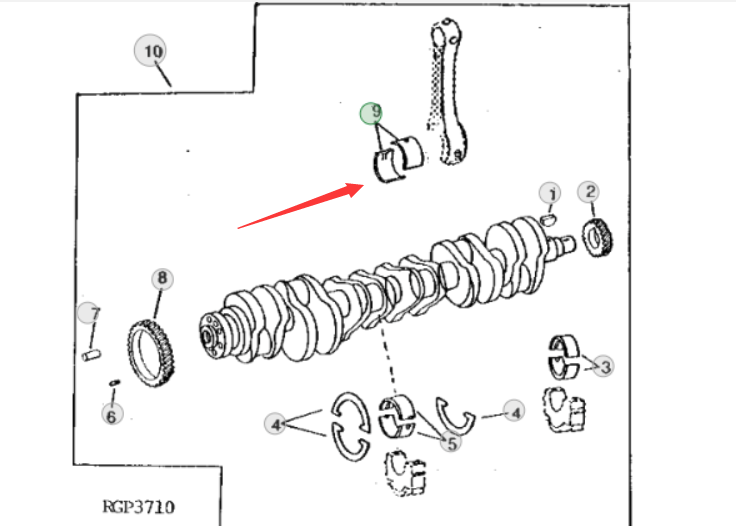 10
9
1
2
8
7
3
6
4
4
5
RGP3710