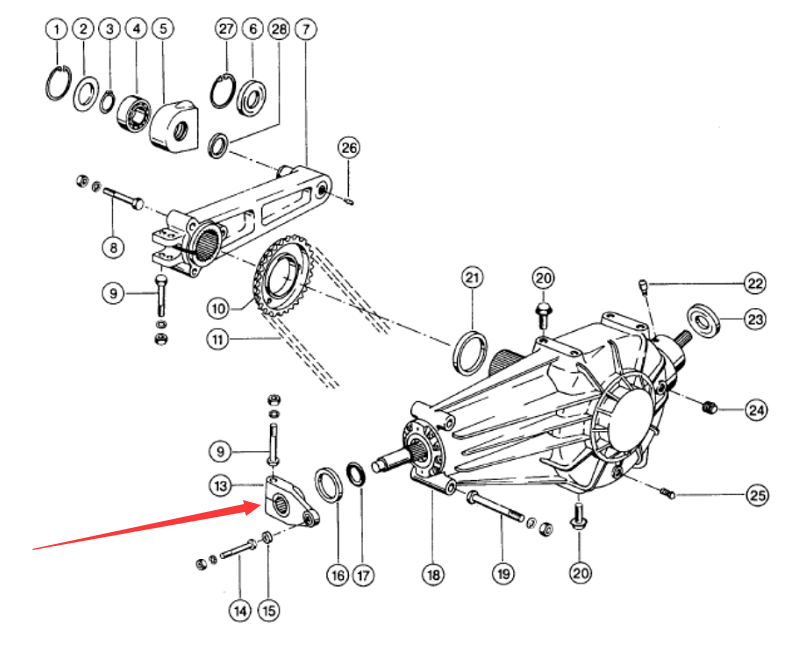 1 2 3 4 5 27 6 28 7
26
8
9
10
11
21
20
22
23
24
25
9
13
16 17 18 19 20
14 15