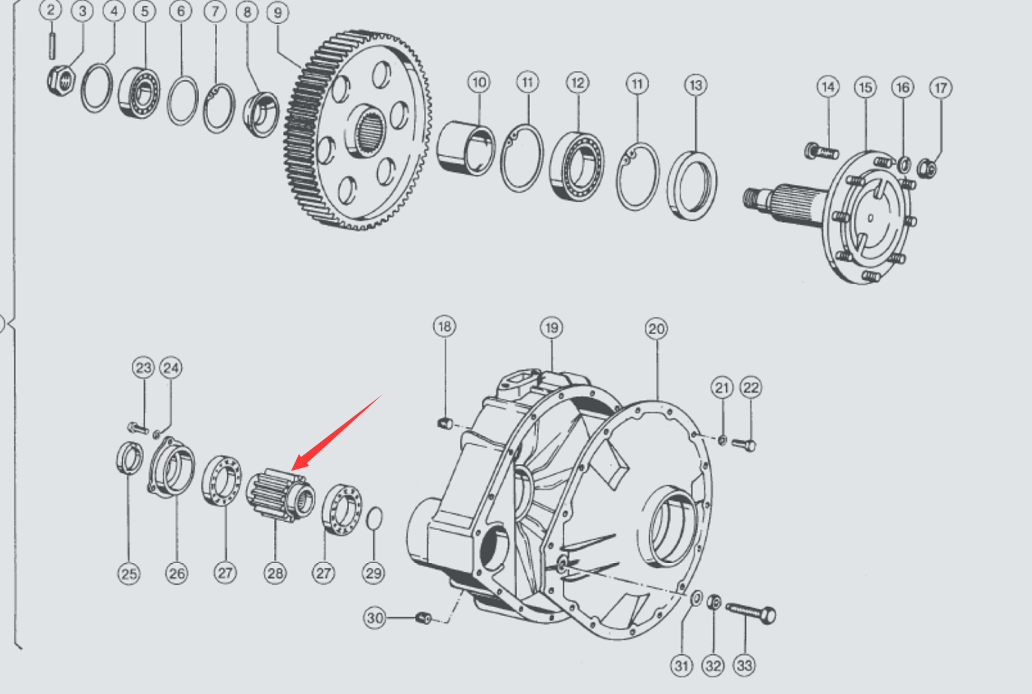 2 3 4 5 6 7 8 9
10 11 12 11 13
14 15 16 17
18 19 20
21 22
23 24
25 26 27 28 27 29
30
31 32 33